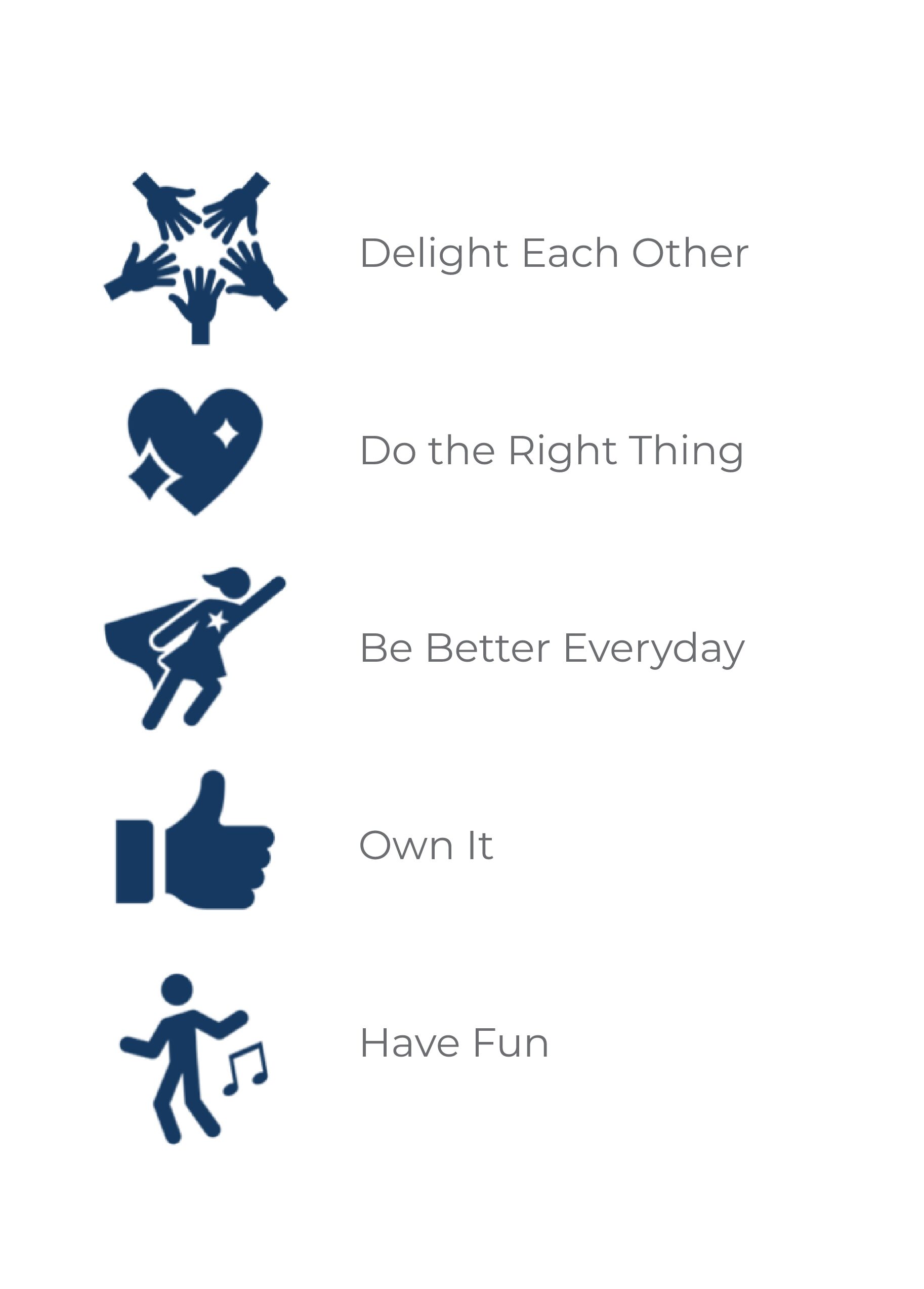 Delight Each Other

Do the Right Thing

Be Better Everyday

Own It

Have Fun